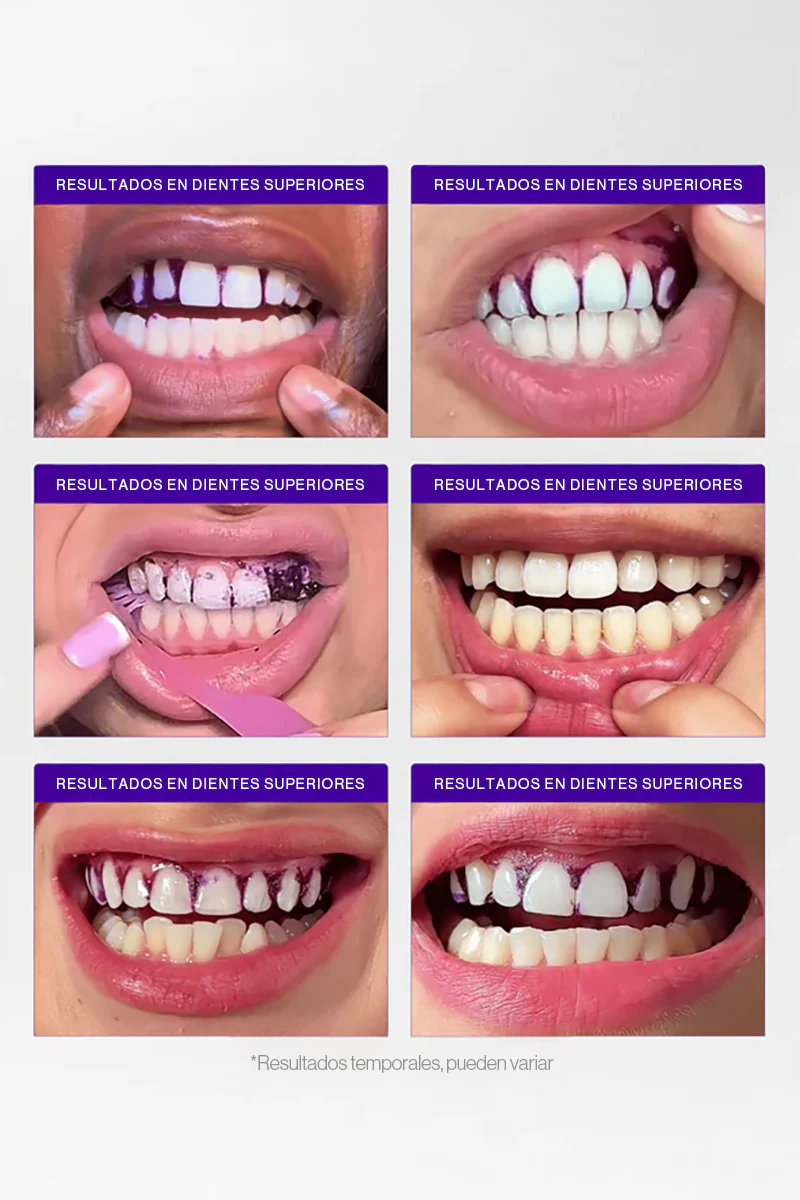 RESULTADOS EN DIENTES SUPERIORES

RESULTADOS EN DIENTES SUPERIORES

RESULTADOS EN DIENTES SUPERIORES

RESULTADOS EN DIENTES SUPERIORES

RESULTADOS EN DIENTES SUPERIORES

RESULTADOS EN DIENTES SUPERIORES

*Resultados temporales, pueden variar